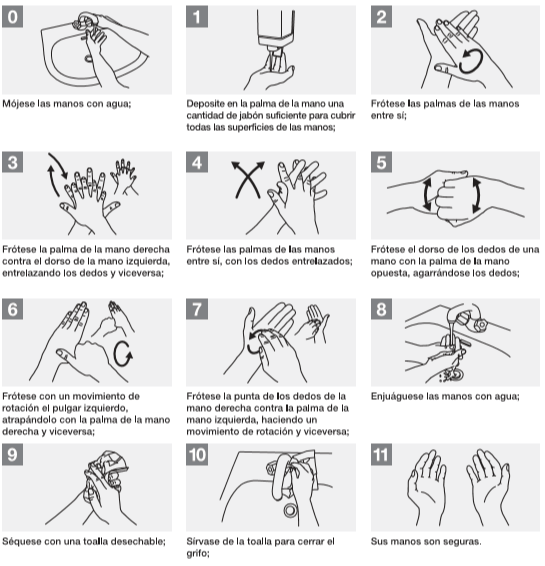 0

Mójese las manos con agua;

1

Deposite en la palma de la mano una cantidad de jabón suficiente para cubrir todas las superficies de las manos;

2

Frótese las palmas de las manos entre sí;

3

Frótese la palma de la mano derecha contra el dorso de la mano izquierda, entrelazando los dedos y viceversa;

4

Frótese las palmas de las manos entre sí, con los dedos entrelazados;

5

Frótese el dorso de los dedos de una mano con la palma de la mano opuesta, agarrándose los dedos;

6

Frótese con un movimiento de rotación el pulgar izquierdo, atrapándolo con la palma de la mano derecha y viceversa;

7

Frótese la punta de los dedos de la mano derecha contra la palma de la mano izquierda, haciendo un movimiento de rotación y viceversa;

8

Enjuáguese las manos con agua;

9

Séquese con una toalla desechable;

10

Sírvase de la toalla para cerrar el grifo;

11

Sus manos son seguras.