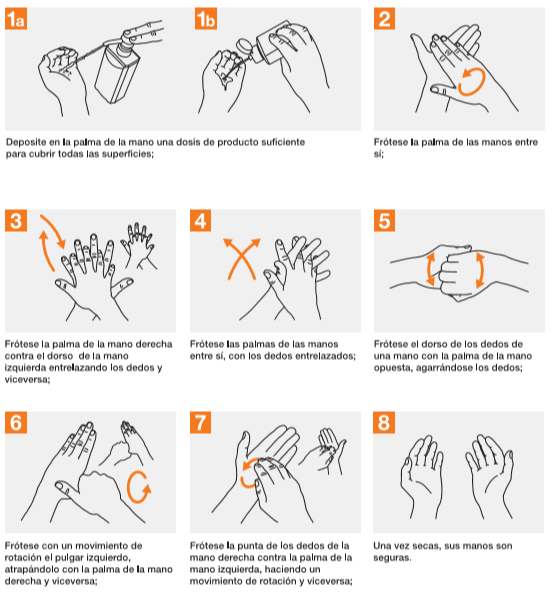 1a

1b

Deposite en la palma de la mano una dosis de producto suficiente para cubrir todas las superficies;

2

Frótese la palma de las manos entre sí;

3

Frótese la palma de la mano derecha contra el dorso de la mano izquierda entrelazando los dedos y viceversa;

4

Frótese las palmas de las manos entre sí, con los dedos entrelazados;

5

Frótese el dorso de los dedos de una mano con la palma de la mano opuesta, agarrándose los dedos;

6

Frótese con un movimiento de rotación el pulgar izquierdo, atrapándolo con la palma de la mano derecha y viceversa;

7

Frótese la punta de los dedos de la mano derecha contra la palma de la mano izquierda, haciendo un movimiento de rotación y viceversa;

8

Una vez secas, sus manos son seguras.